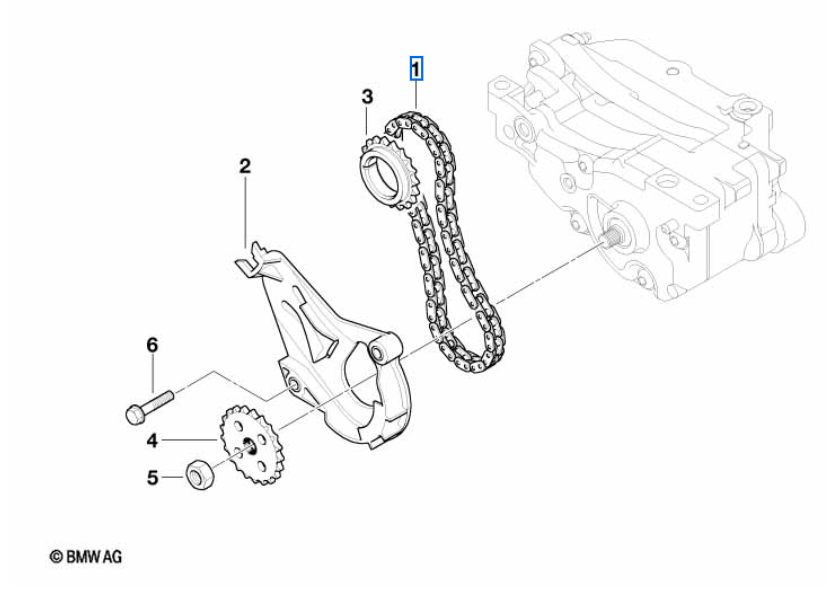 1
3
2
6
4
5
© BMW AG