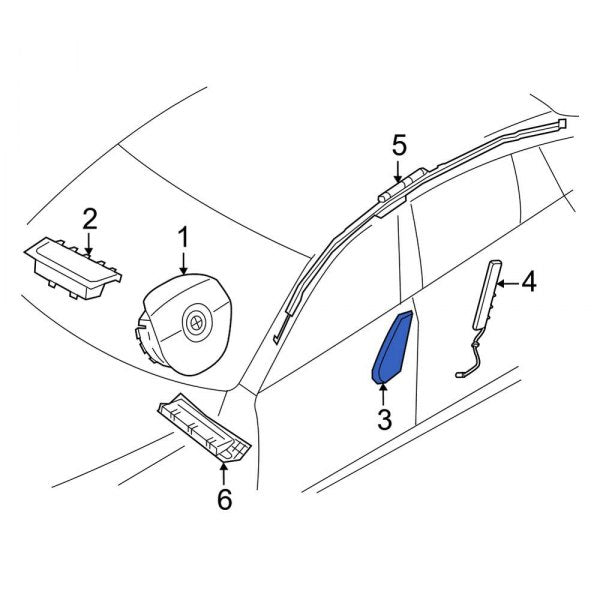 5
2
1
4
3
6