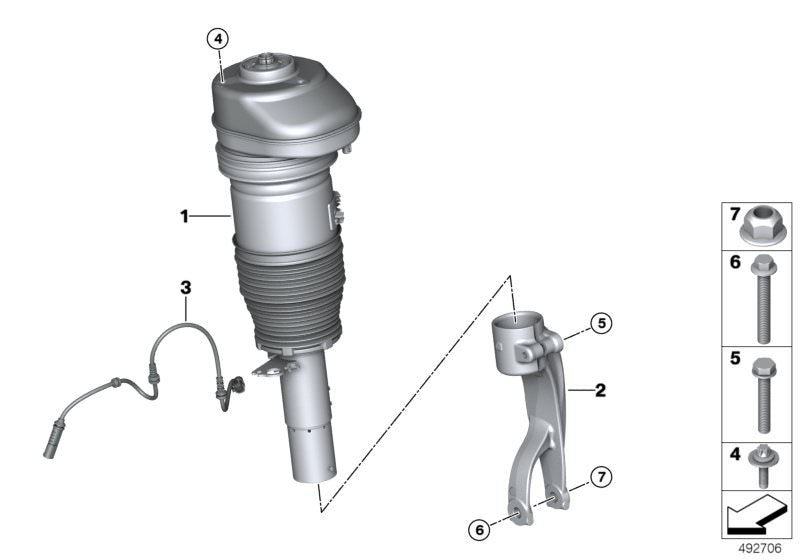 4
1
3
5
2
7
6
7
6
5
4
492706