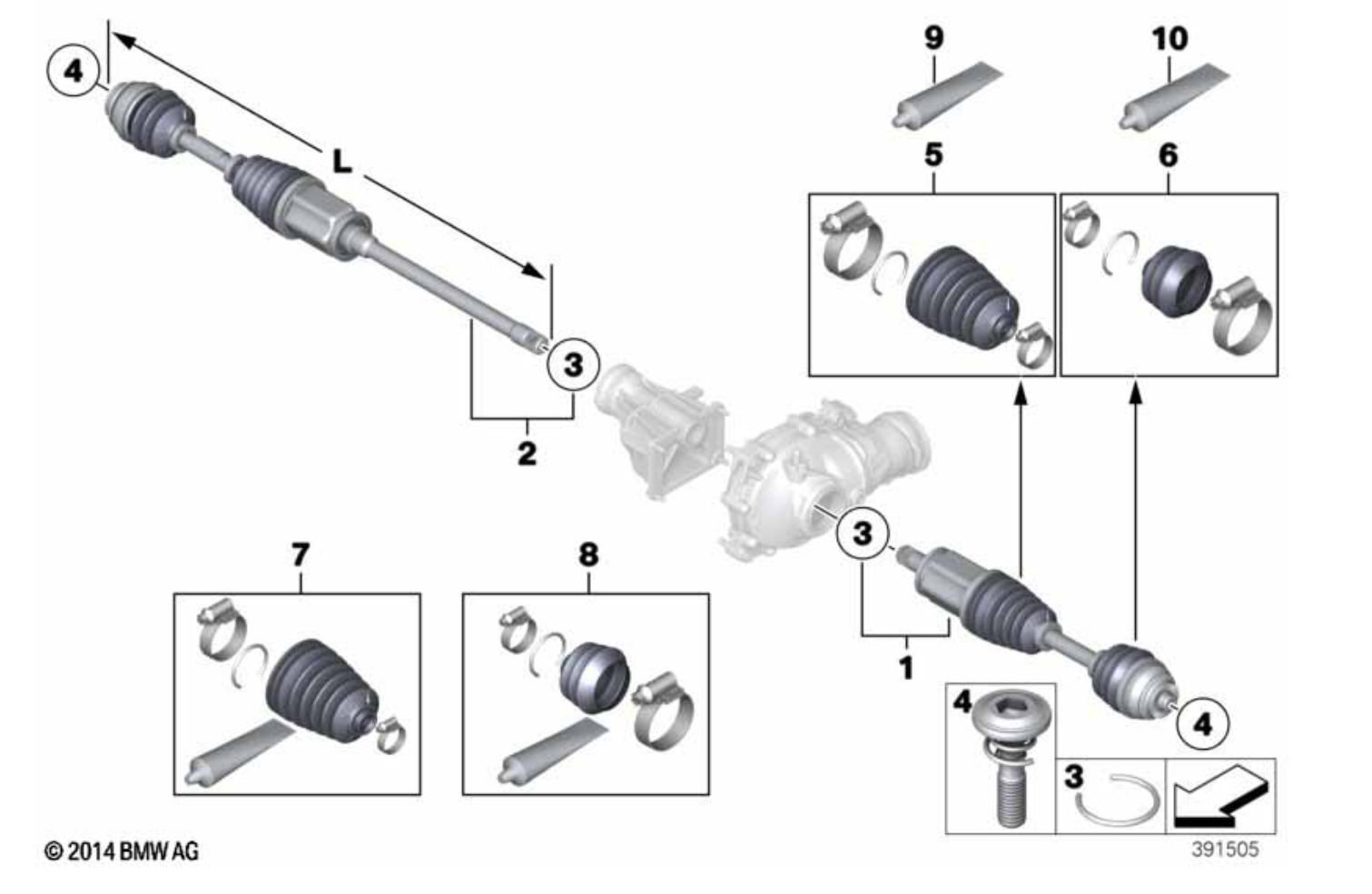 4
L
9
10
5
6
3
2
3
7
8
1
4
4
3
© 2014 BMW AG
391505