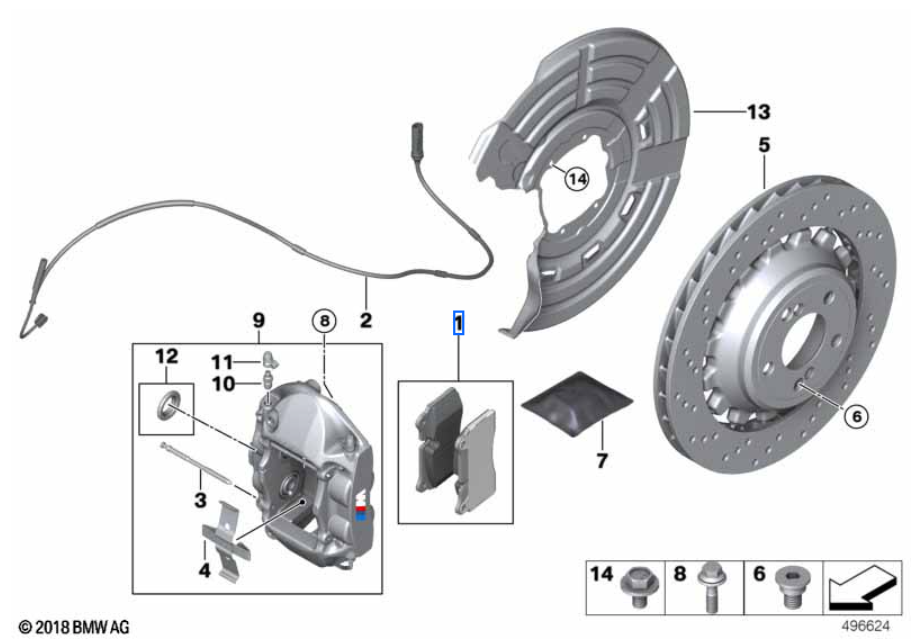 13
5
14
2
9
8
1
12
11
10
6
7
3
4
14
8
6
© 2018 BMW AG
496624