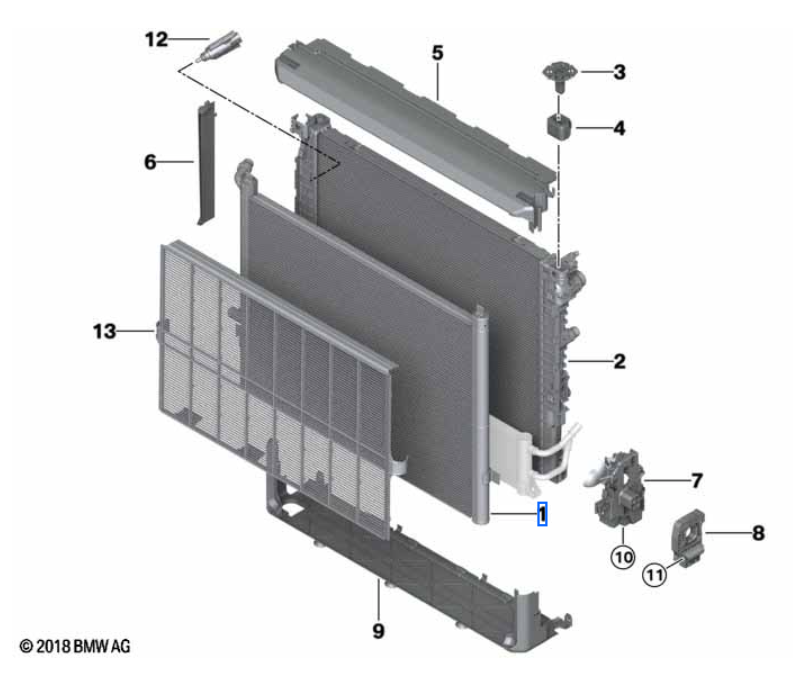 12
5
3
4
6
13
2
7
1
8
10
11
9
© 2018 BMW AG