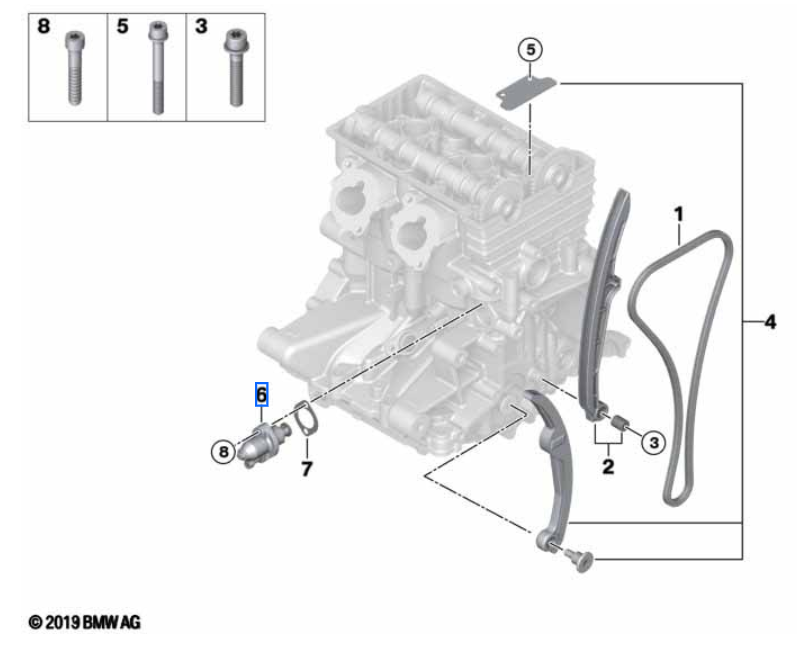 8
5
3

5
1
4
6
8
7
3
2

© 2019 BMW AG